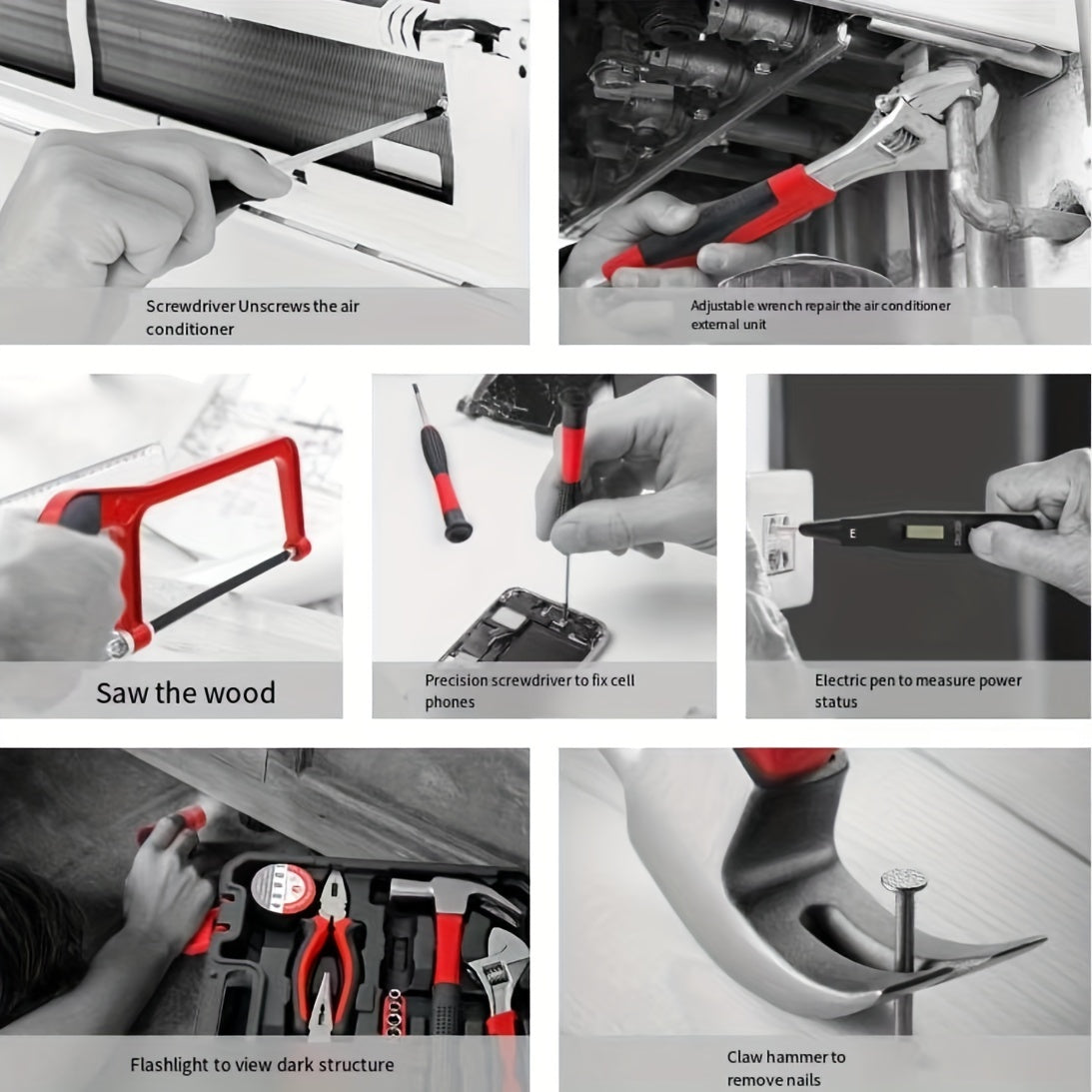 Screwdriver Unscrews the air conditioner

Adjustable wrench repair the air conditioner external unit

Saw the wood

Precision screwdriver to fix cell phones

E

Electric pen to measure power status

Flashlight to view dark structure

Claw hammer to remove nails